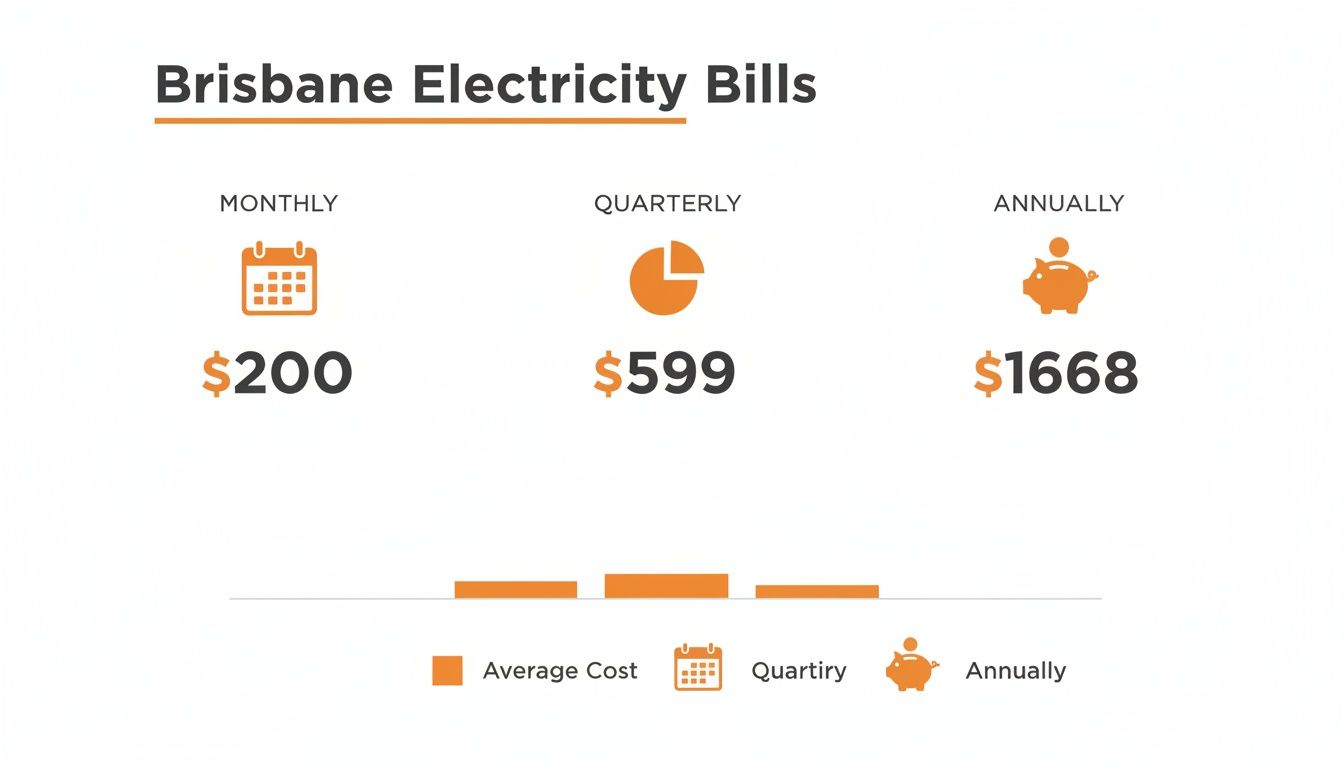 Brisbane Electricity Bills

MONTHLY

$200

QUARTERLY

$599

ANNUALLY

$1668

Average Cost

Quartiry

Annually