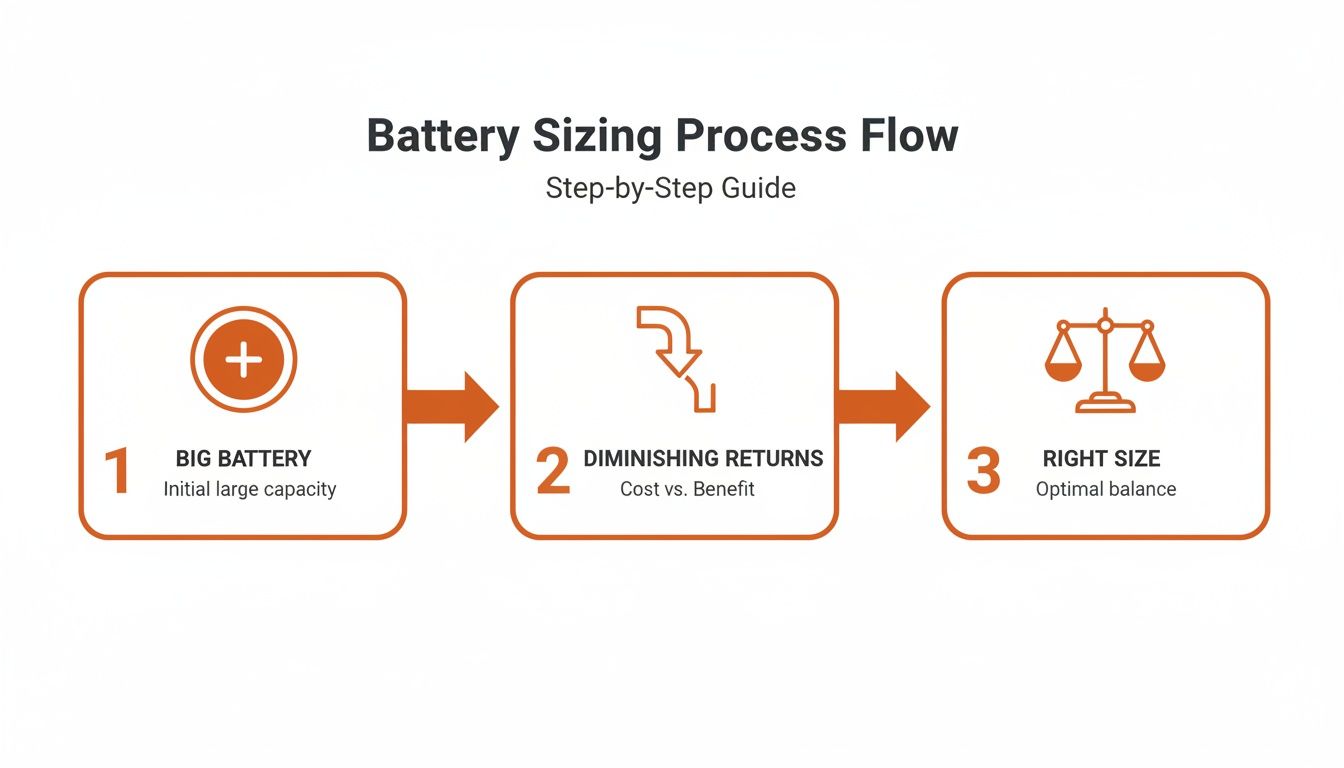 Battery Sizing Process Flow

Step-by-Step Guide

1 BIG BATTERY
Initial large capacity

2 DIMINISHING RETURNS
Cost vs. Benefit

3 RIGHT SIZE
Optimal balance